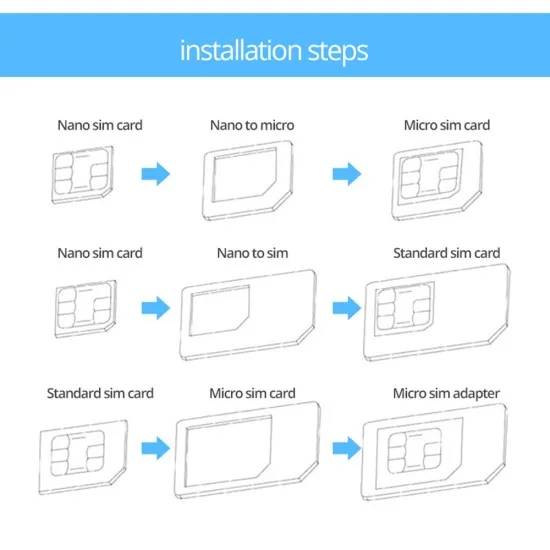 installation steps

Nano sim card

Nano to micro

Micro sim card

Nano sim card

Nano to sim

Standard sim card

Standard sim card

Micro sim card

Micro sim adapter